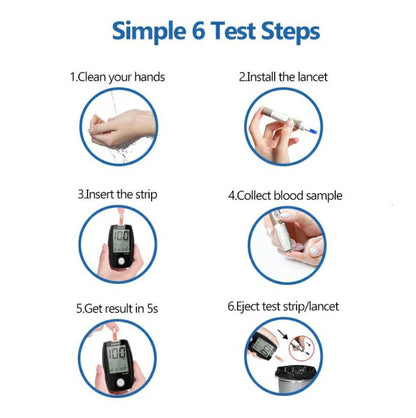 Simple 6 Test Steps

1.Clean your hands

2.Install the lancet

3.Insert the strip

100

4.Collect blood sample

5.Get result in 5s

100

6.Eject test strip/lancet